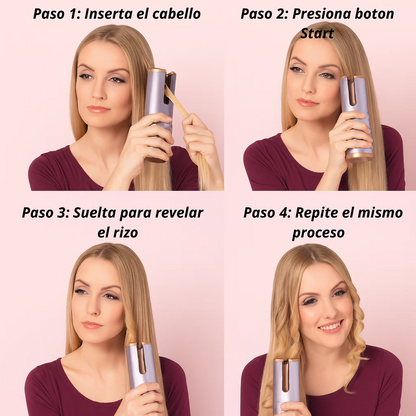 Paso 1: Inserta el cabello

Paso 2: Presiona boton Start

Paso 3: Suelta para revelar el rizo

Paso 4: Repite el mismo proceso